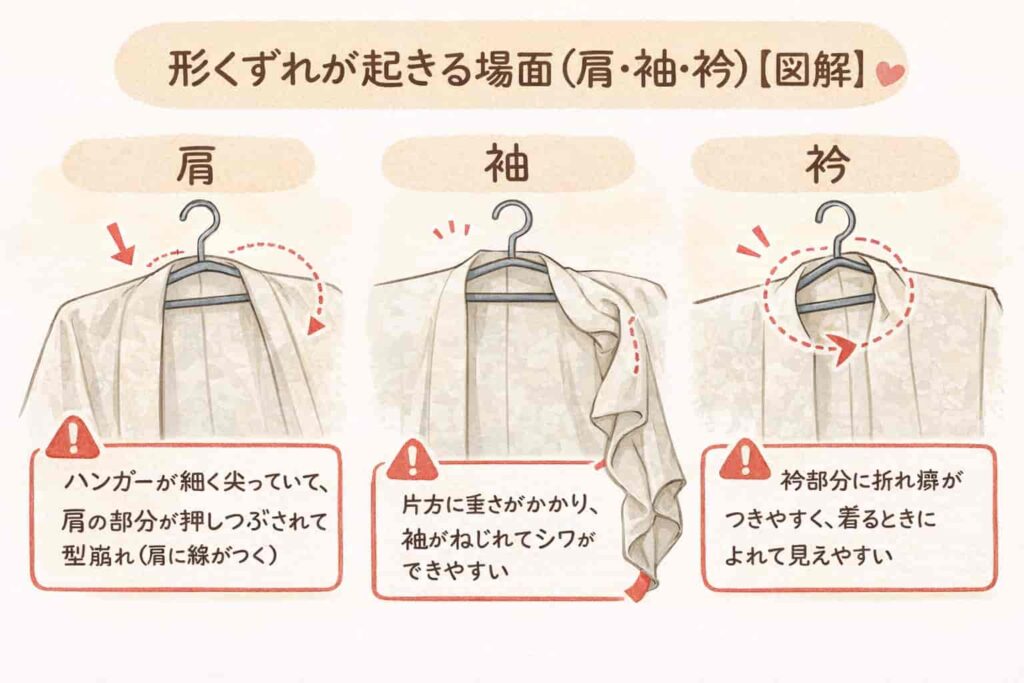 形くずれが起きる場面（肩・袖・衿）【図解】

肩

ハンガーが細く尖っていて、肩の部分が押しつぶされて型崩れ（肩に線がつく）

袖

片方に重さがかかり、袖がねじれてシワができやすい

衿

衿部分に折れ癖がつきやすく、着るときによれて見えやすい