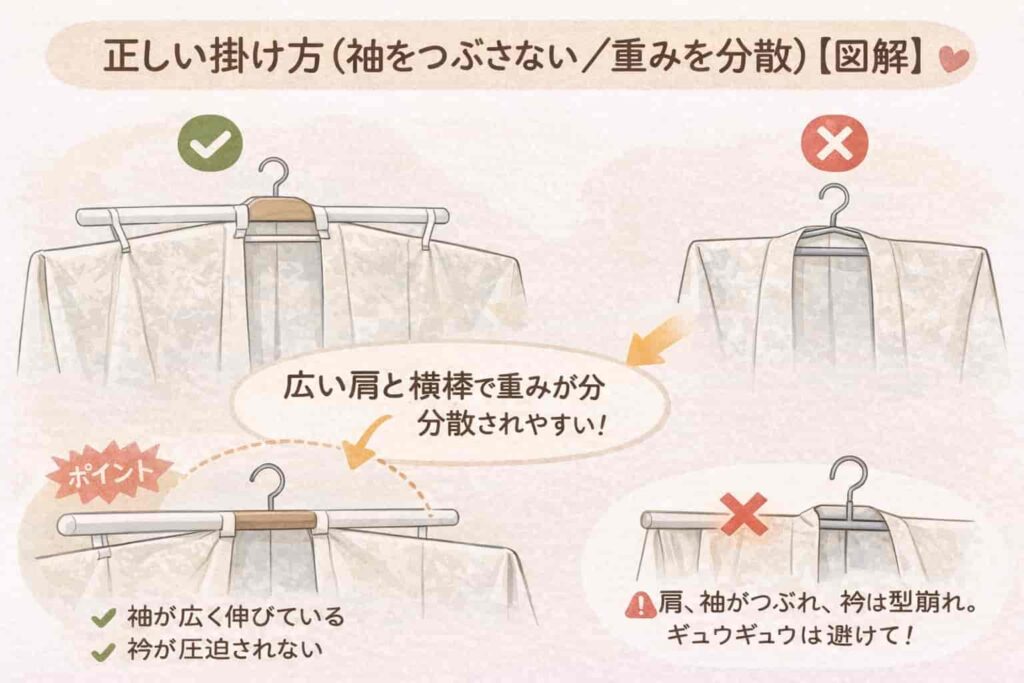 正しい掛け方（袖をつぶさない／重みを分散）【図解】

広い肩と横棒で重みが分
分散されやすい！

ポイント

袖が広く伸びている
衿が圧迫されない

肩、袖がつぶれ、衿は型崩れ。
ギュウギュウは避けて！