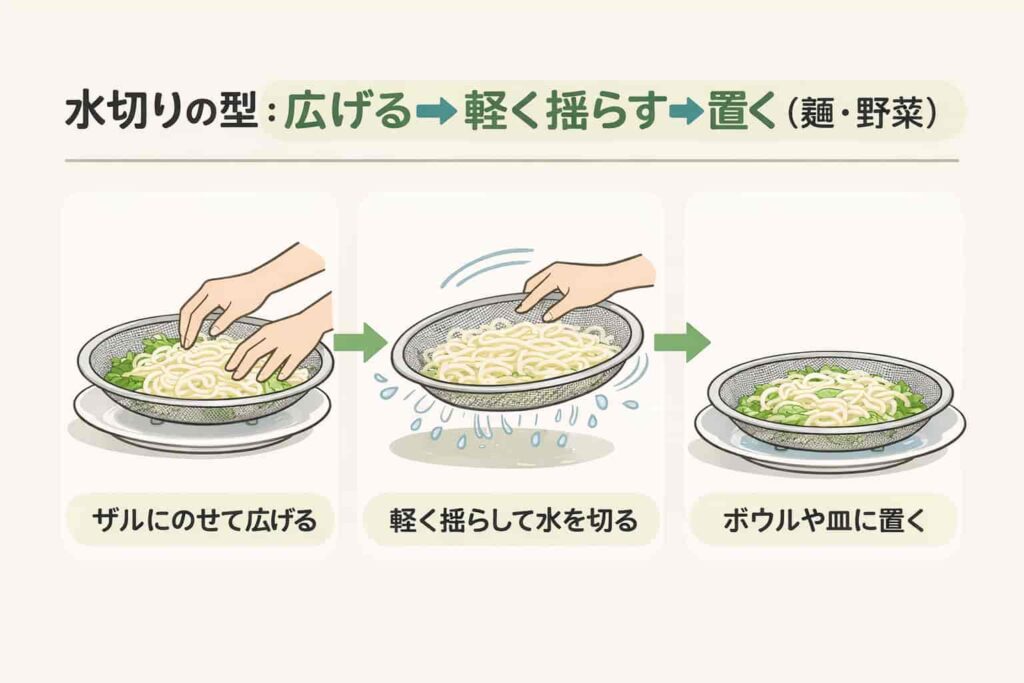 水切りの型：広げる→軽く揺らす→置く（麺・野菜）

ザルにのせて広げる

軽く揺らして水を切る

ボウルや皿に置く