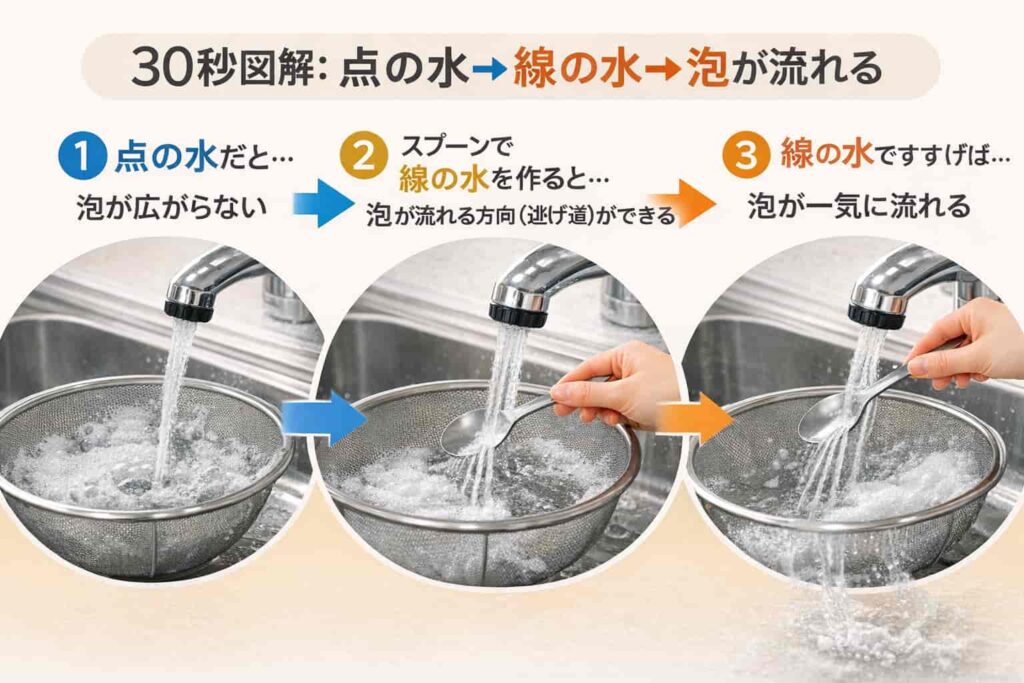 30秒図解: 点の水→線の水→泡が流れる

1 点の水だと…
泡が広がらない

2 スプーンで
線の水を作ると…
泡が流れる方向(逃げ道)ができる

3 線の水ですすげば…
泡が一気に流れる